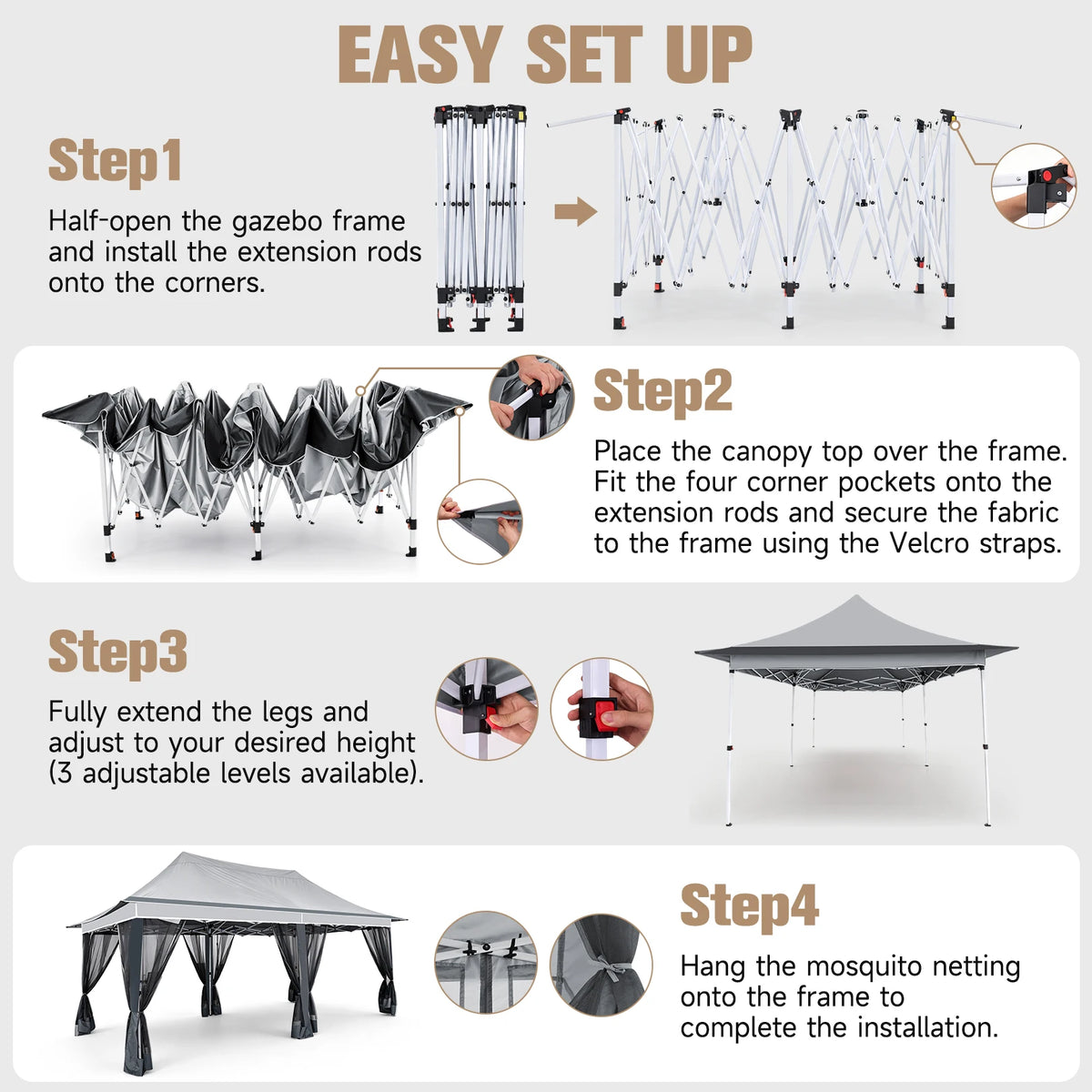 EASY SET UP

Step1

Half-open the gazebo frame and install the extension rods onto the corners.

Step2

Place the canopy top over the frame. Fit the four corner pockets onto the extension rods and secure the fabric to the frame using the Velcro straps.

Step3

Fully extend the legs and adjust to your desired height (3 adjustable levels available).

Step4

Hang the mosquito netting onto the frame to complete the installation.